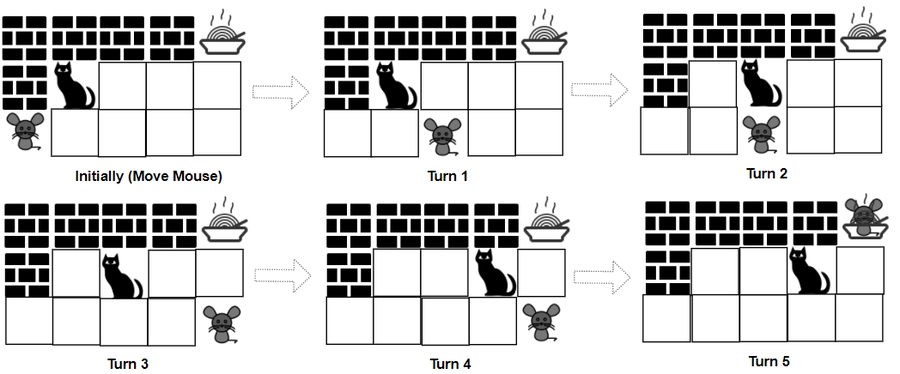 Initially (Move Mouse)

Turn 1

Turn 2

Turn 3

Turn 4

Turn 5